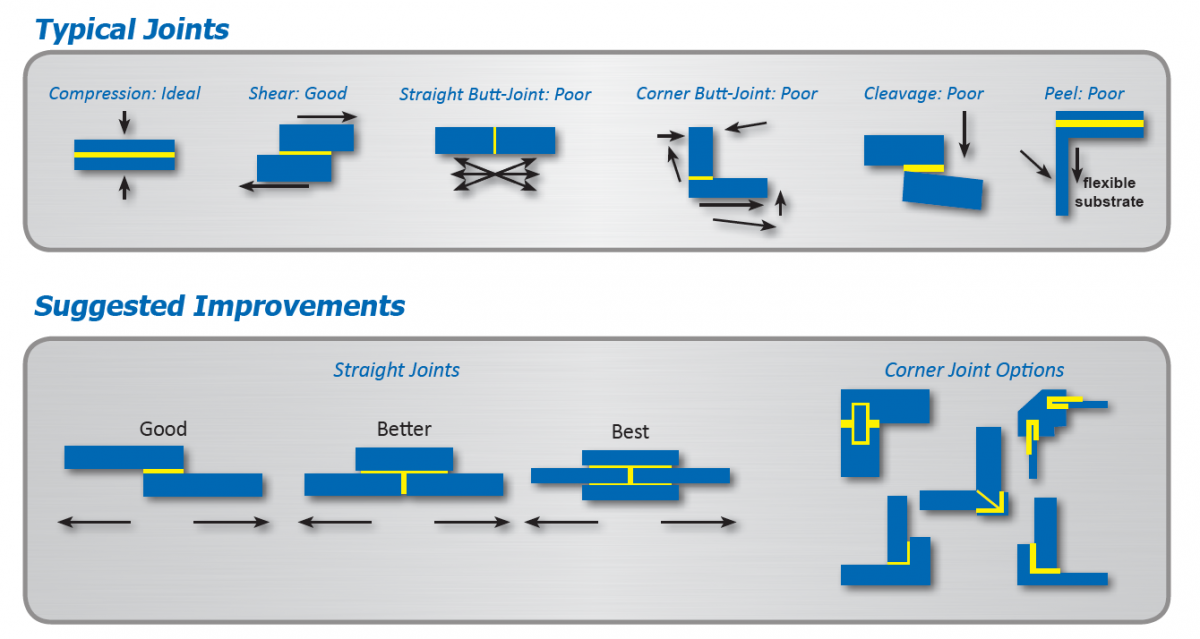 Typical Joints

Compression: Ideal

Shear: Good

Straight Butt-Joint: Poor

Corner Butt-Joint: Poor

Cleavage: Poor

Peel: Poor

flexible substrate

Suggested Improvements

Straight Joints

Good

Better

Best

Corner Joint Options